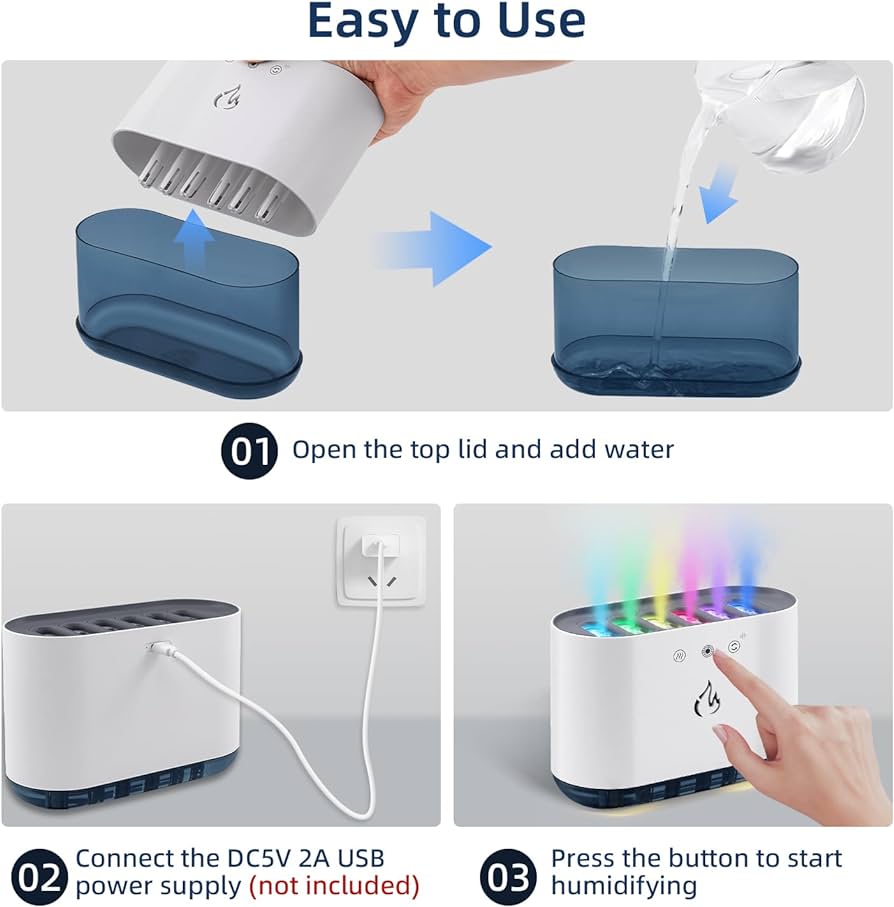 Easy to Use

01 Open the top lid and add water

02 Connect the DC5V 2A USB power supply (not included)

03 Press the button to start humidifying